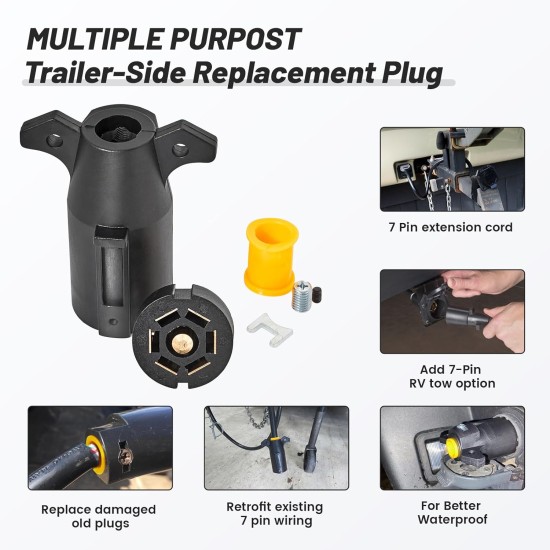 MULTIPLE PURPOST
Trailer-Side Replacement Plug

7 Pin extension cord

Add 7-Pin
RV tow option

Replace damaged
old plugs

Retrofit existing
7 pin wiring

For Better
Waterproof