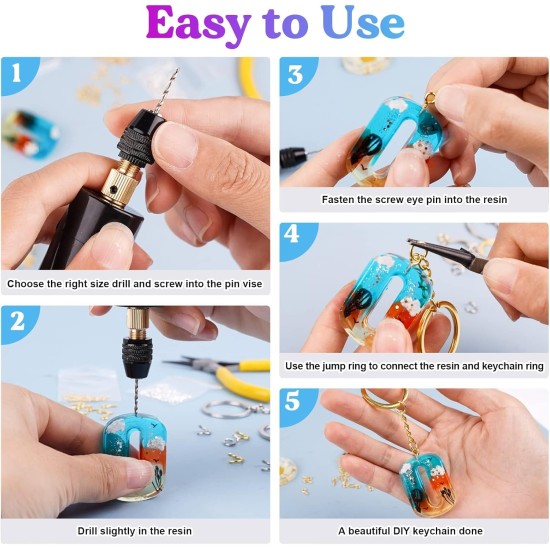 Easy to Use

1

Choose the right size drill and screw into the pin vise

2

Drill slightly in the resin

3

Fasten the screw eye pin into the resin

4

Use the jump ring to connect the resin and keychain ring

5

A beautiful DIY keychain done