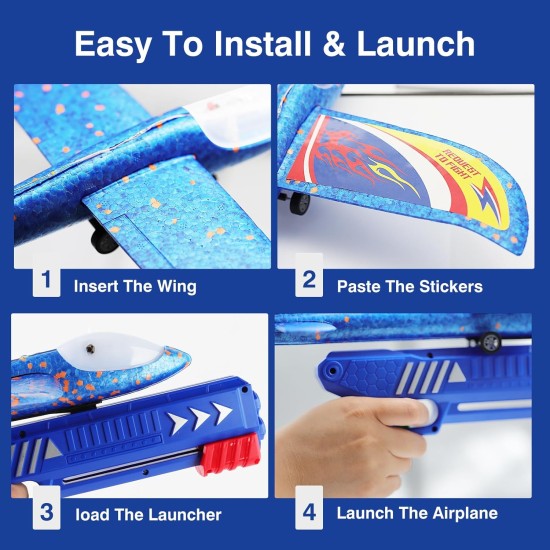 Easy To Install & Launch

REQUEST TO FIGHT

1 Insert The Wing

2 Paste The Stickers

3 load The Launcher

4 Launch The Airplane